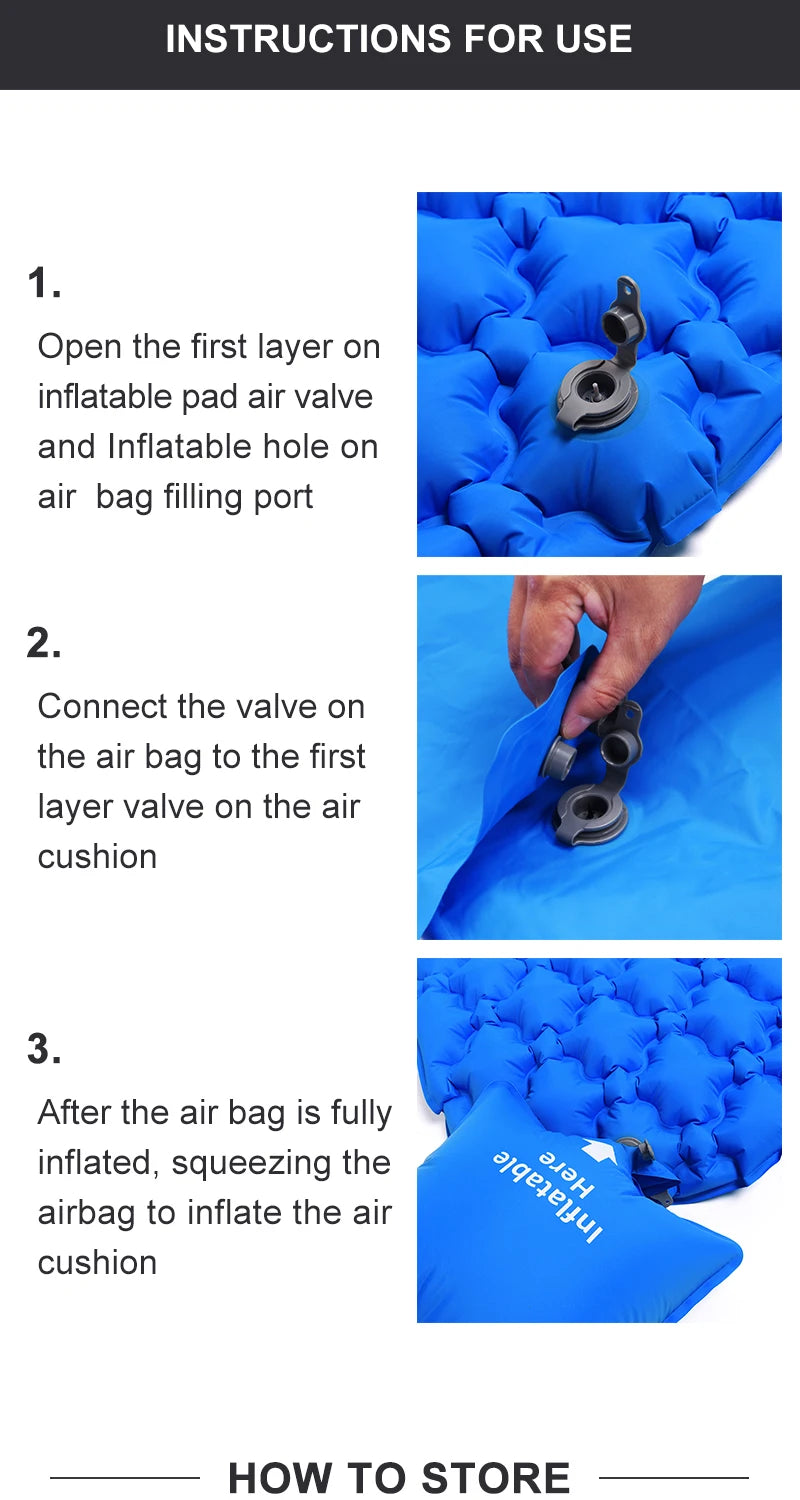 INSTRUCTIONS FOR USE

1.
Open the first layer on inflatable pad air valve and Inflatable hole on air bag filling port

2.
Connect the valve on the air bag to the first layer valve on the air cushion

3.
After the air bag is fully inflated, squeezing the airbag to inflate the air cushion

Inflatable Here

HOW TO STORE