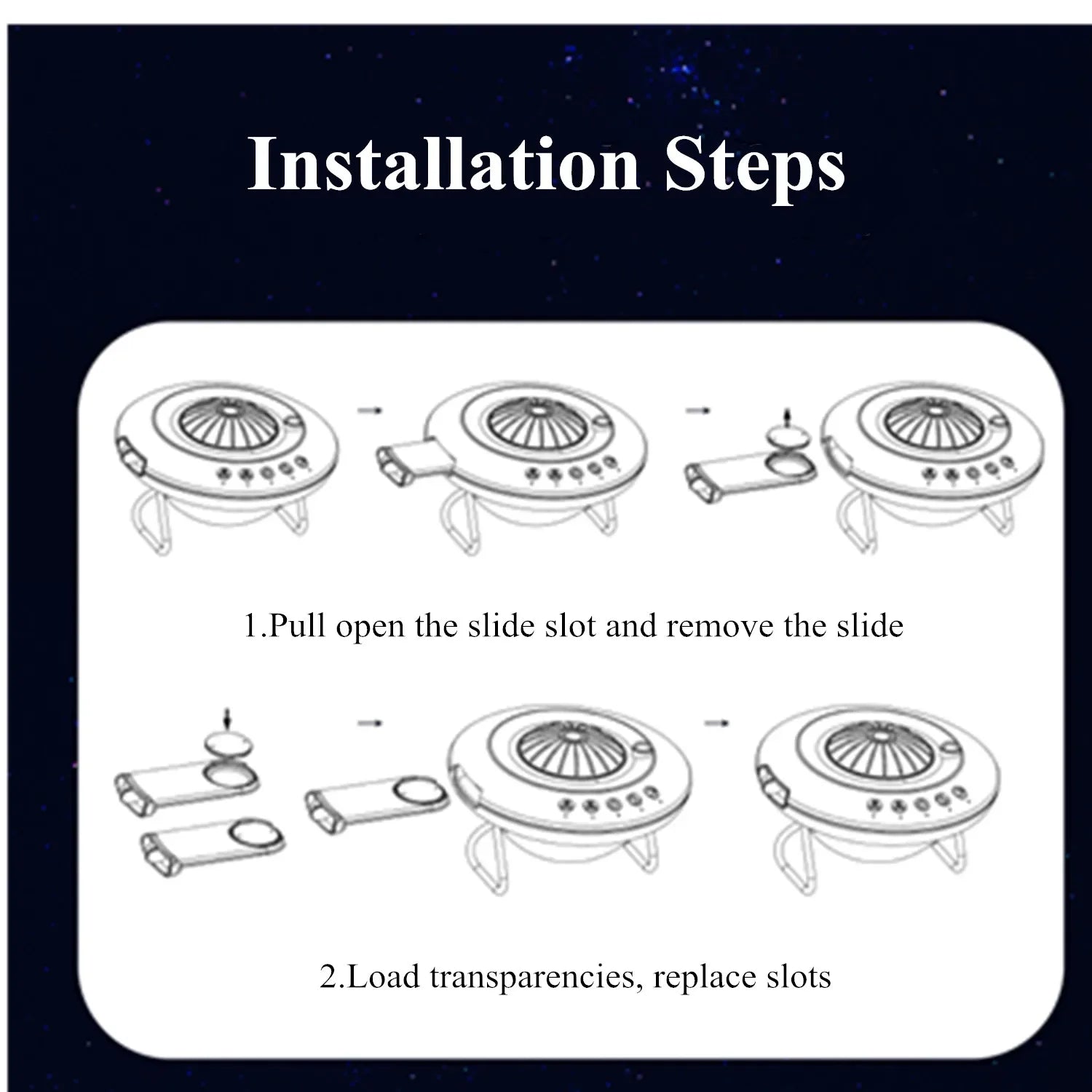 Installation Steps

1.Pull open the slide slot and remove the slide

2.Load transparencies, replace slots